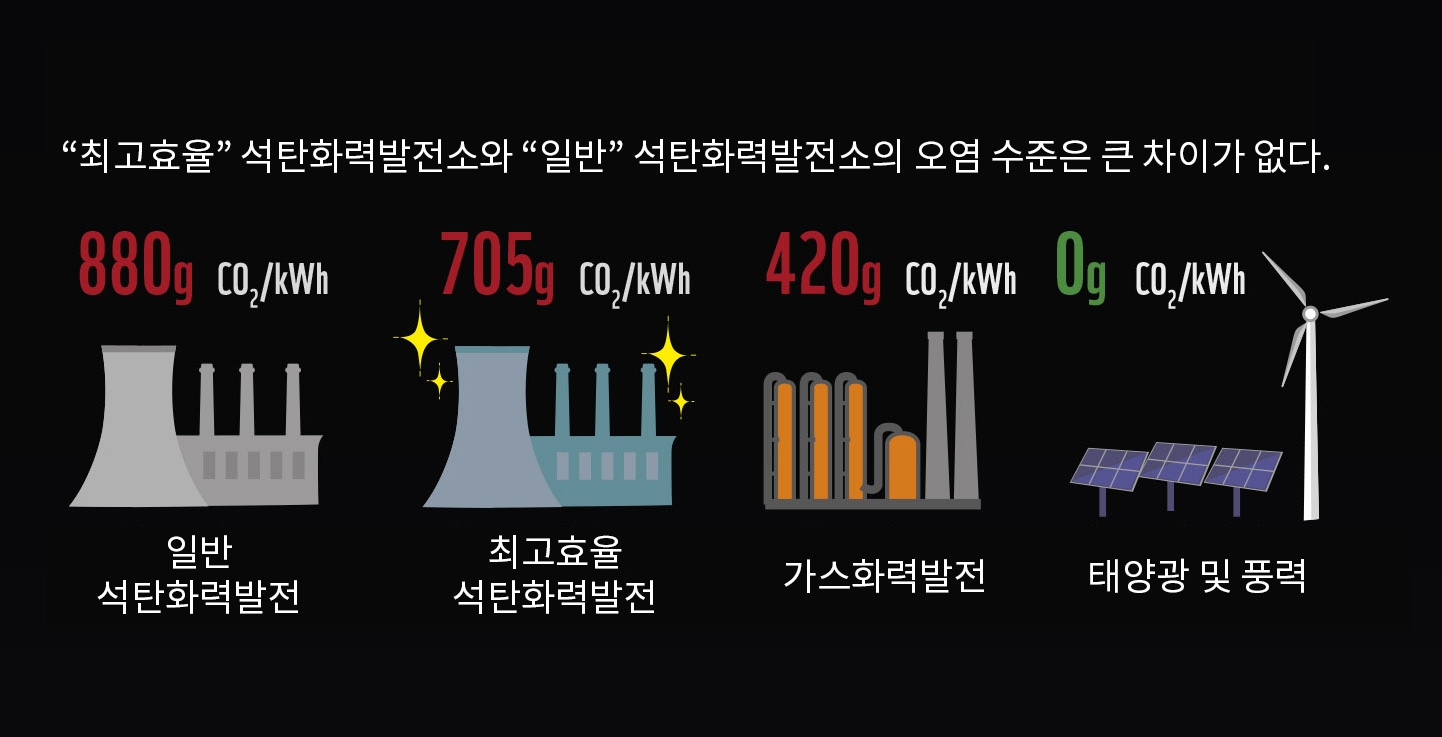 “최고효율” 석탄화력발전소와 “일반” 석탄화력발전소의 오염 수준은 큰 차이가 없다.

880g $CO_2$/kWh

일반
석탄화력발전

705g $CO_2$/kWh

최고효율
석탄화력발전

420g $CO_2$/kWh

가스화력발전

0g $CO_2$/kWh

태양광 및 풍력